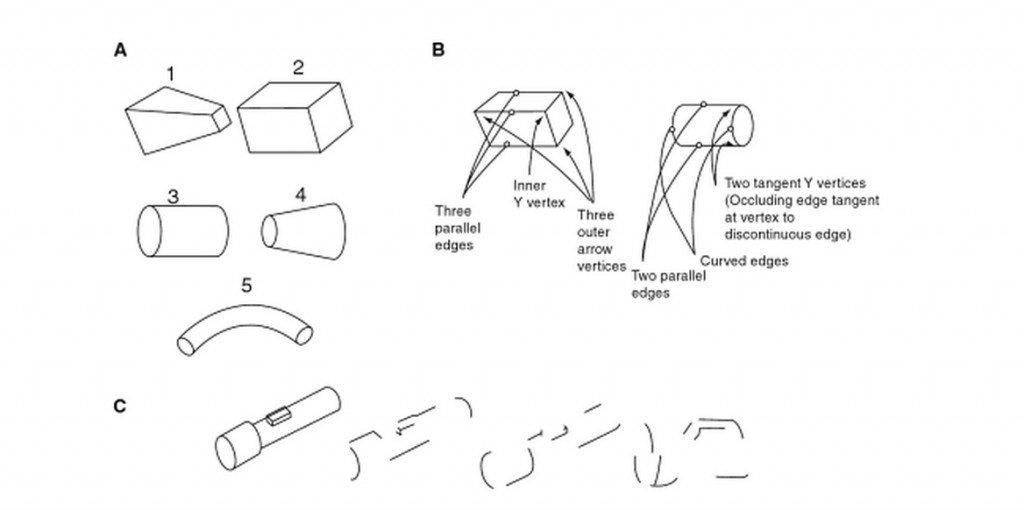 A

1

2

3

4

5

B

Three parallel edges

Inner Y vertex

Three outer arrow vertices

Two parallel edges

Curved edges

Two tangent Y vertices (Occluding edge tangent at vertex to discontinuous edge)

C